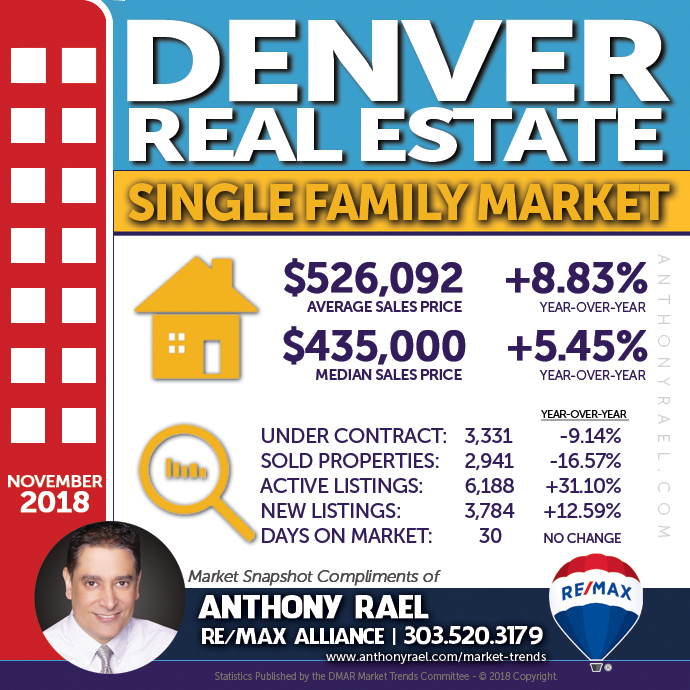 DENVER REAL ESTATE

SINGLE FAMILY MARKET

$526,092
AVERAGE SALES PRICE

+8.83%
YEAR-OVER-YEAR

$435,000
MEDIAN SALES PRICE

+5.45%
YEAR-OVER-YEAR

ANTHONYRAEL.COM

| | | YEAR-OVER-YEAR |
|---|---|---|
| UNDER CONTRACT: | 3,331 | -9.14% |
| SOLD PROPERTIES: | 2,941 | -16.57% |
| ACTIVE LISTINGS: | 6,188 | +31.10% |
| NEW LISTINGS: | 3,784 | +12.59% |
| DAYS ON MARKET: | 30 | NO CHANGE |

NOVEMBER 2018

Market Snapshot Compliments of
ANTHONY RAEL
RE/MAX ALLIANCE | 303.520.3179
www.anthonyrael.com/market-trends

RE/MAX

Statistics Published by the DMAR Market Trends Committee - © 2018 Copyright